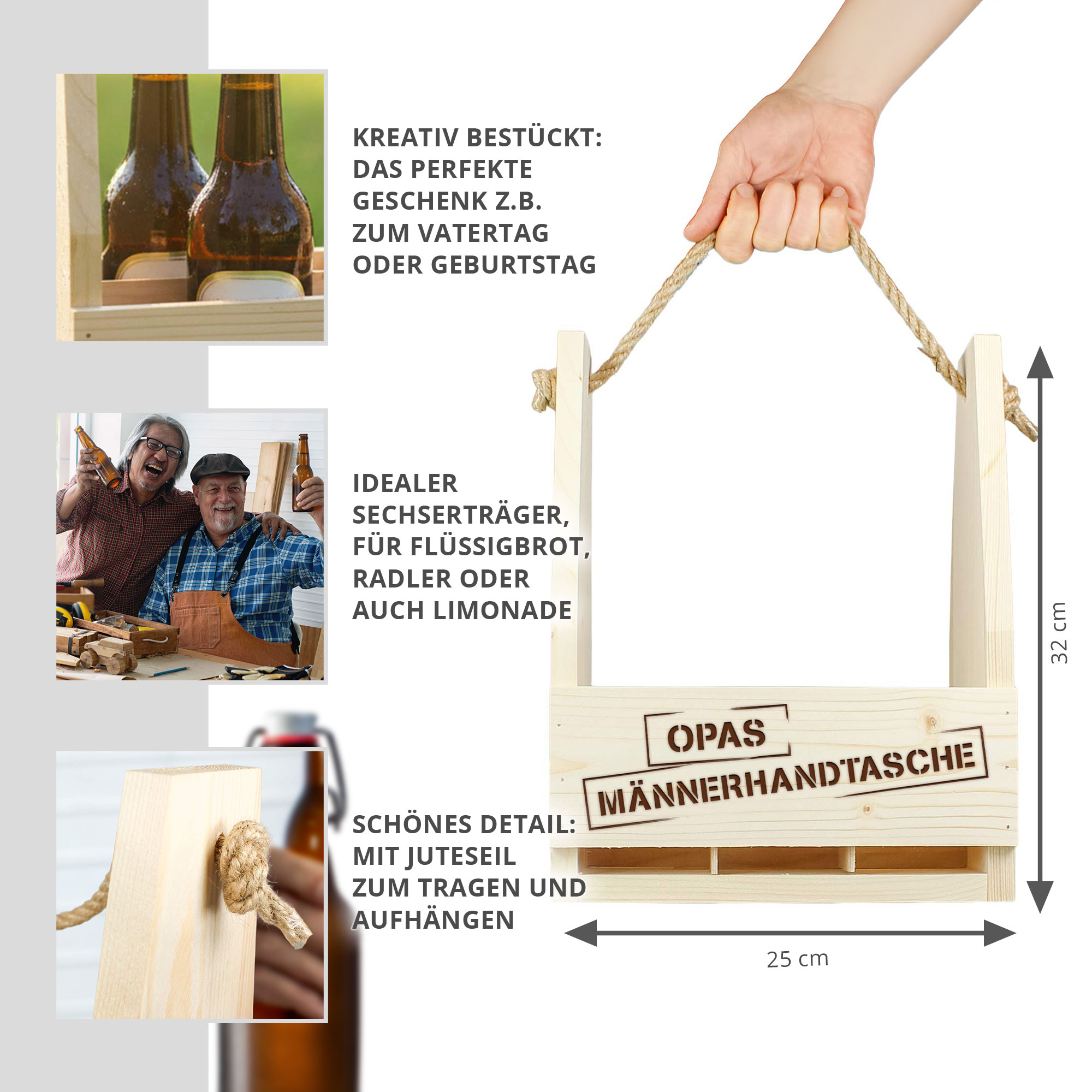 KREATIV BESTÜCKT:
DAS PERFEKTE
GESCHENK Z.B.
ZUM VATERTAG
ODER GEBURTSTAG

IDEALER
SECHSERTRÄGER,
FÜR FLÜSSIGBROT,
RADLER ODER
AUCH LIMONADE

SCHÖNES DETAIL:
MIT JUTESEIL
ZUM TRAGEN UND
AUFHÄNGEN

OPAS
MÄNNERHANDTASCHE

32 cm

25 cm